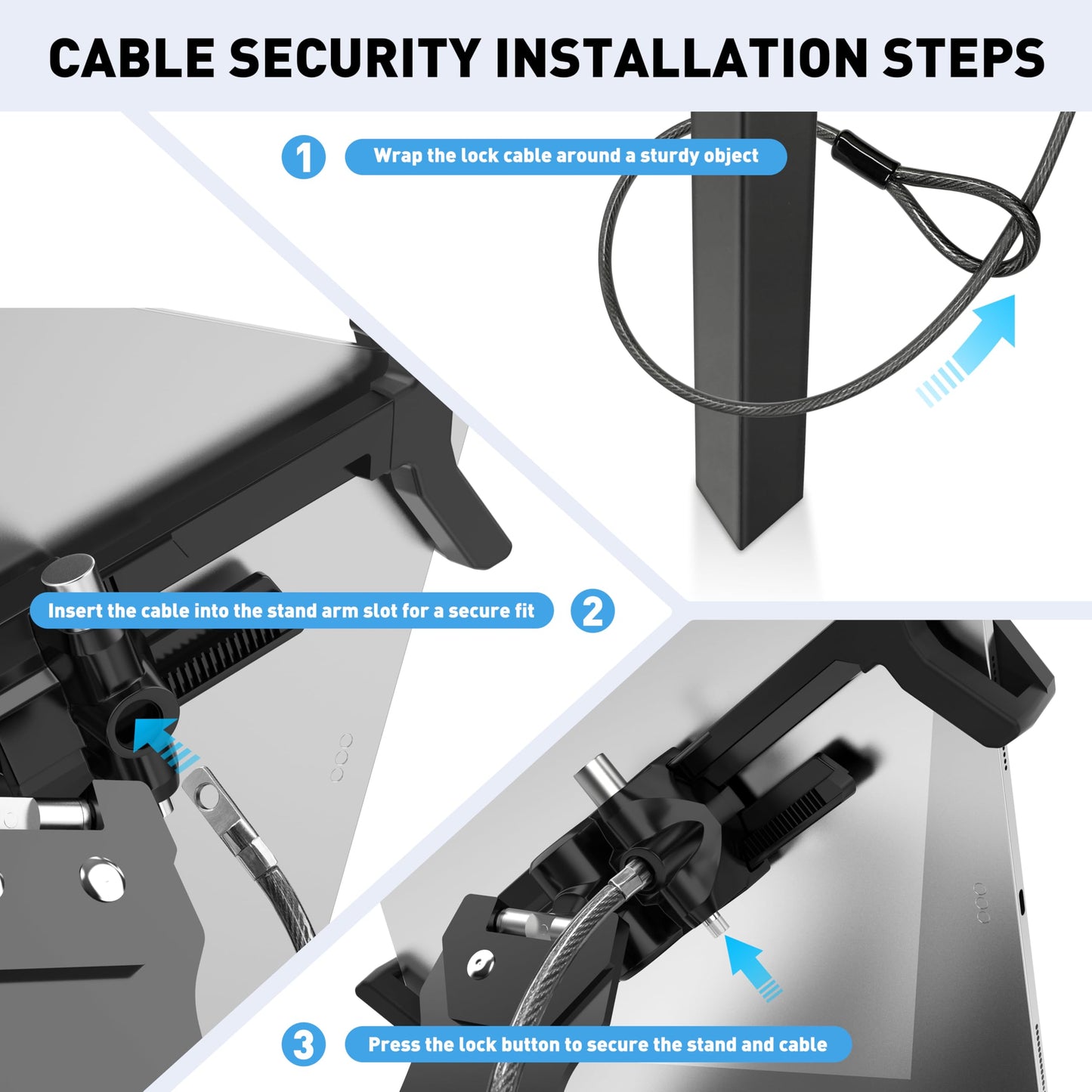 CABLE SECURITY INSTALLATION STEPS

1 Wrap the lock cable around a sturdy object

Insert the cable into the stand arm slot for a secure fit 2

3 Press the lock button to secure the stand and cable